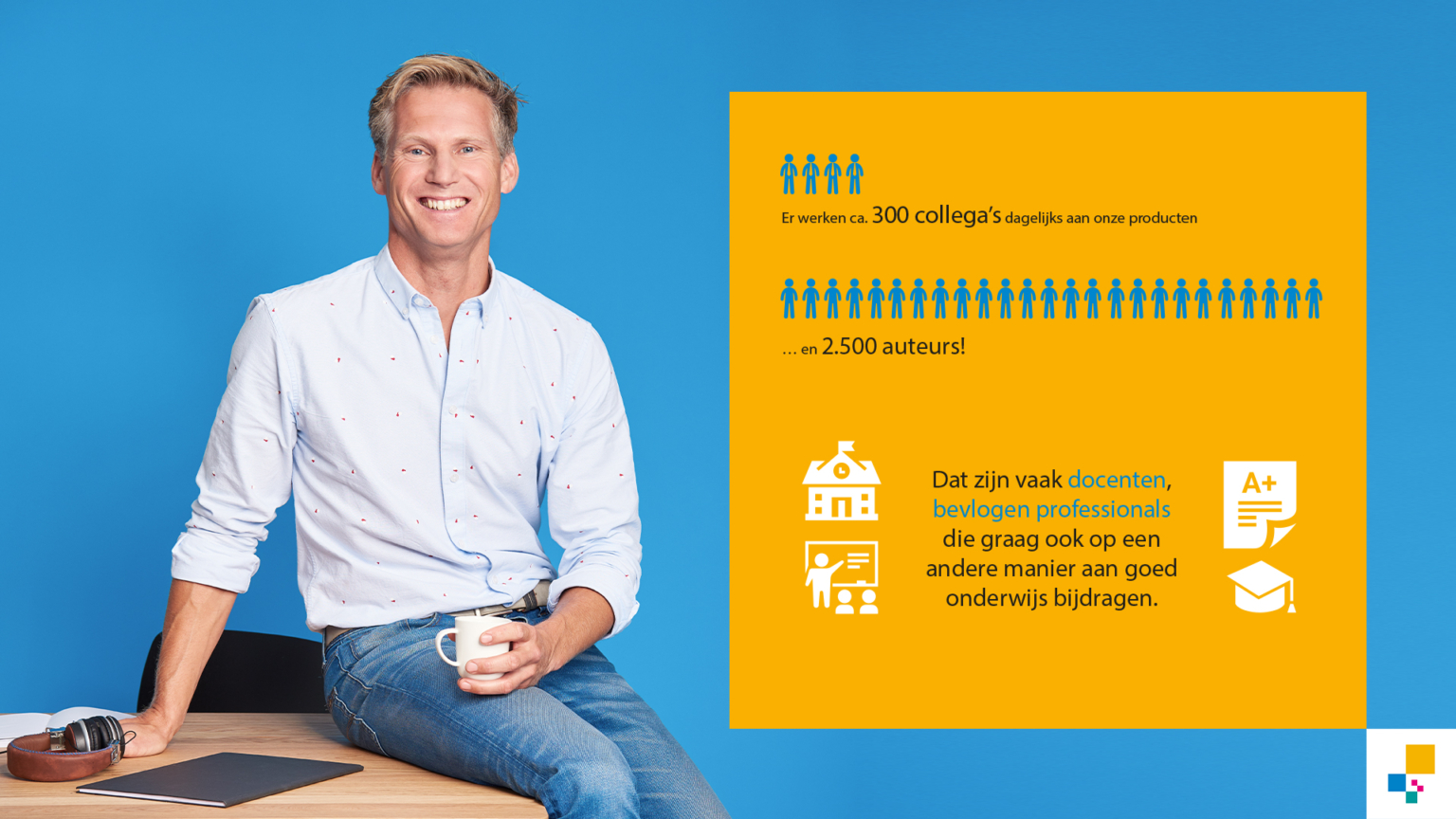 Er werken ca. 300 collega's dagelijks aan onze producten

... en 2.500 auteurs!

Dat zijn vaak docenten, bevlogen professionals die graag ook op een andere manier aan goed onderwijs bijdragen.

A+